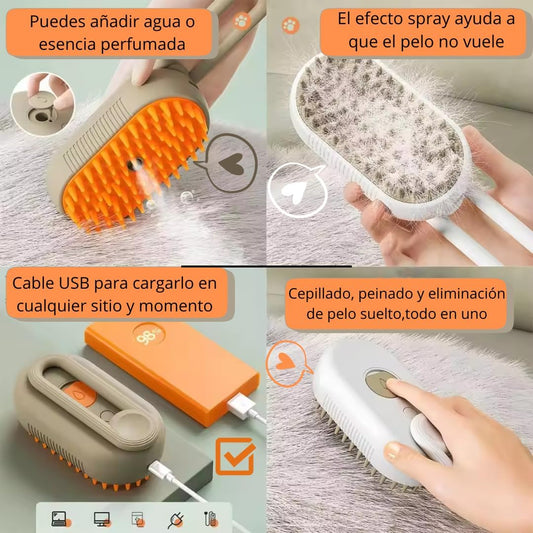 Puedes añadir agua o esencia perfumada

El efecto spray ayuda a que el pelo no vuele

Cable USB para cargarlo en cualquier sitio y momento

98%

Cepillado, peinado y eliminación de pelo suelto,todo en uno